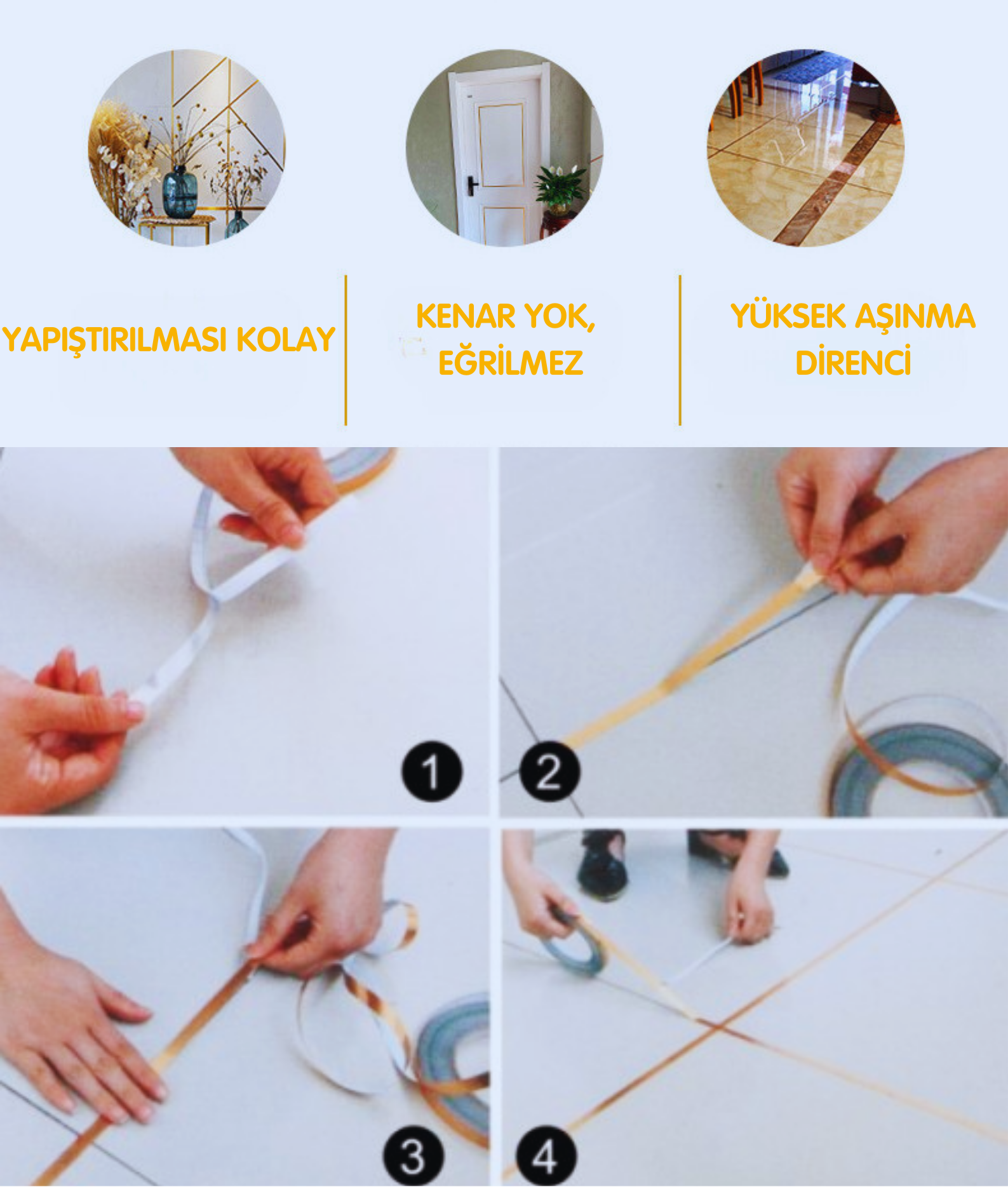 YAPIŞTIRILMASI KOLAY

KENAR YOK, EĞRİLMEZ

YÜKSEK AŞINMA DİRENCİ

1

2

3

4